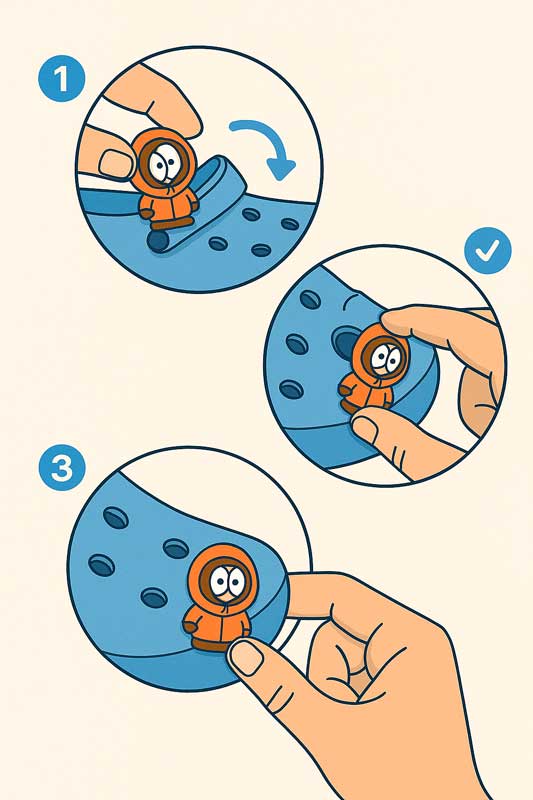 1

3